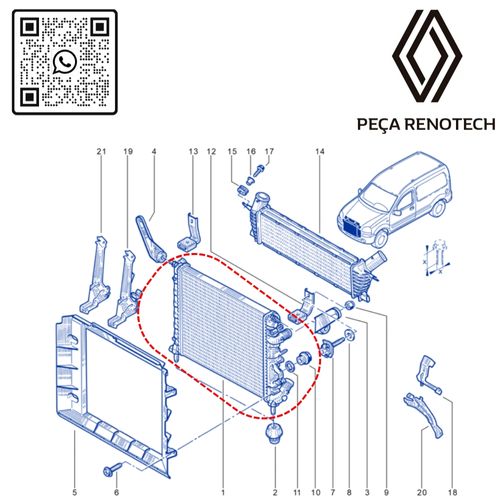 PEÇA RENOTECH

21
19
4
13
12
15
16
17
14

5
6
1
2
11
10
7
8
3
9
20
18